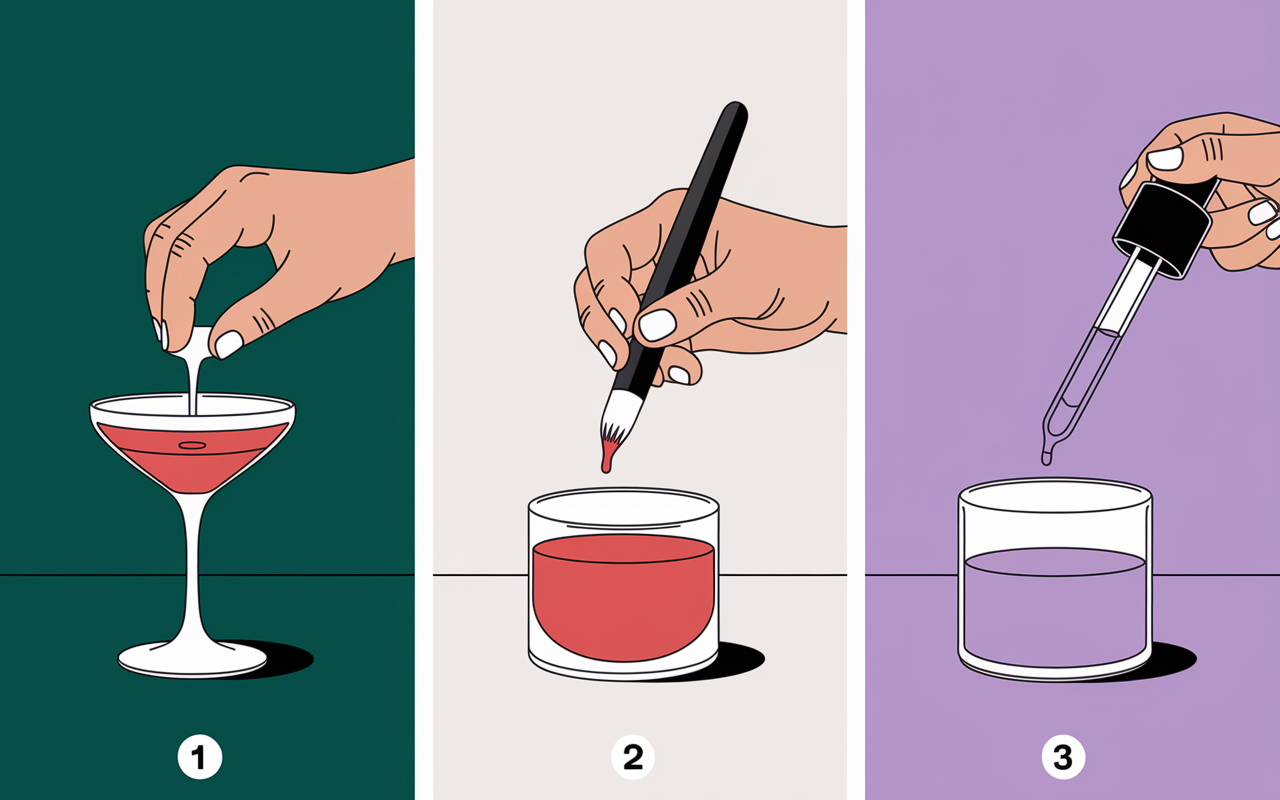 1

2

3